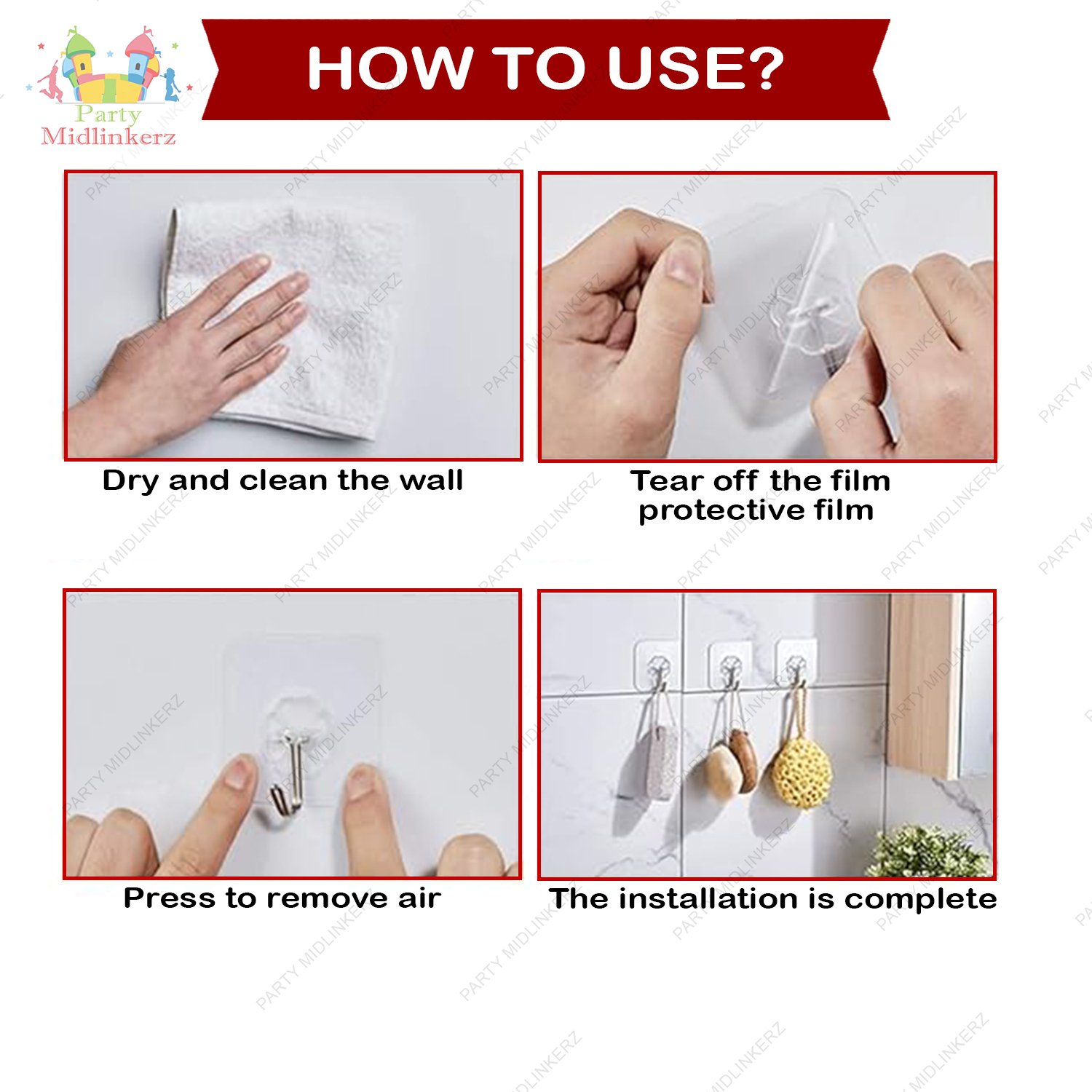 Party Midlinkerz

HOW TO USE?

Dry and clean the wall

Tear off the film protective film

Press to remove air

The installation is complete

PARTY MIDLINKERZ