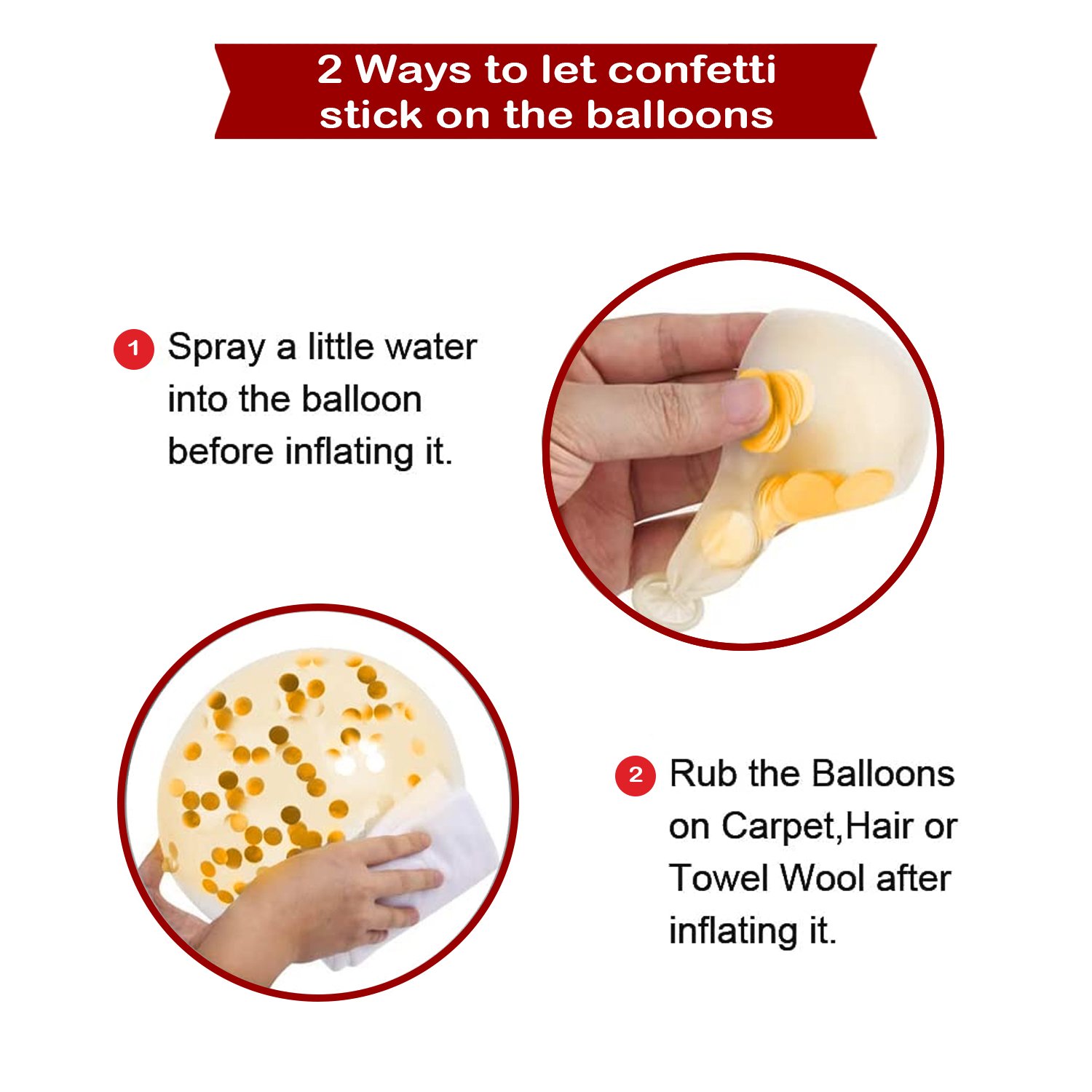 2 Ways to let confetti stick on the balloons

1 Spray a little water into the balloon before inflating it.

2 Rub the Balloons on Carpet,Hair or Towel Wool after inflating it.