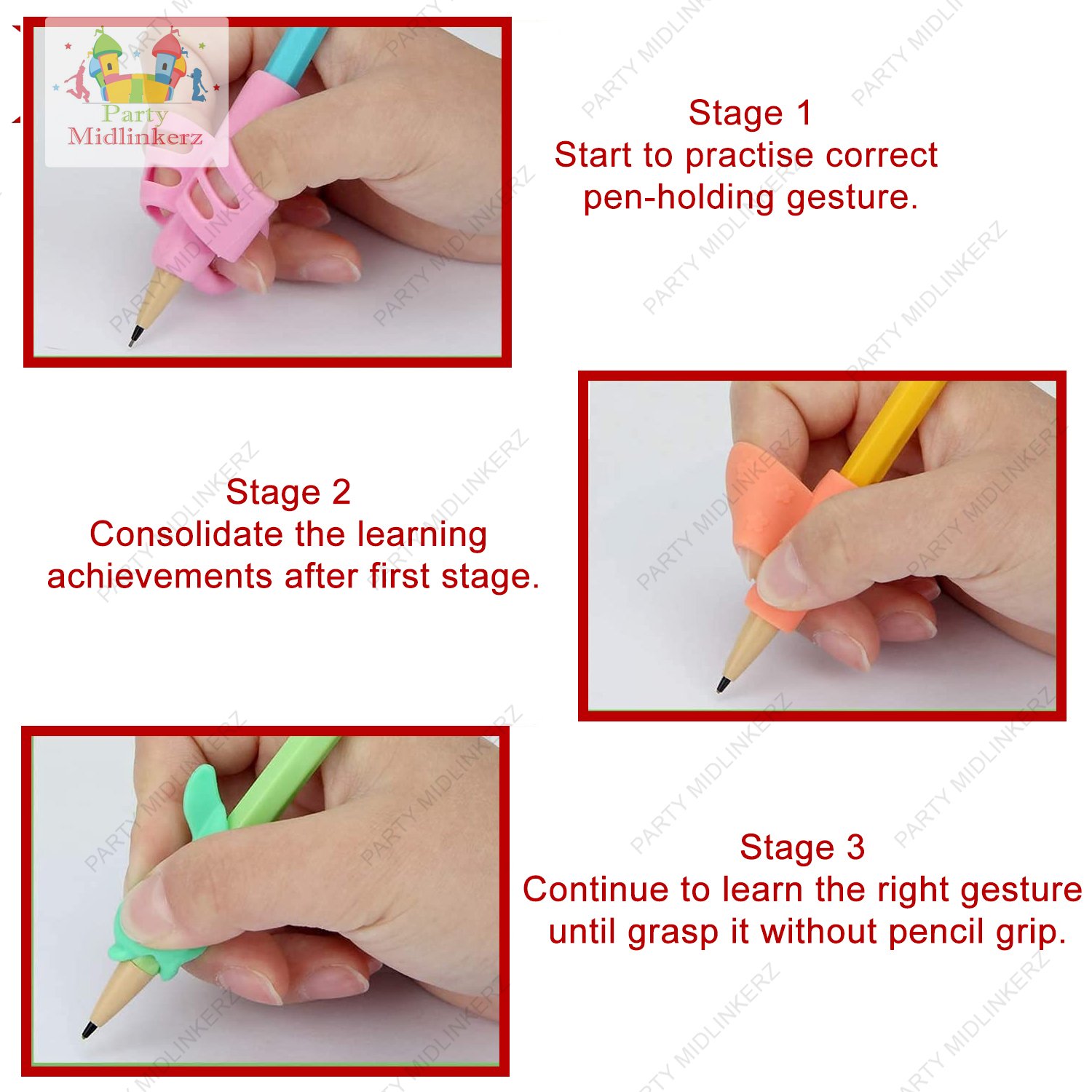 Party Midlinkerz

Stage 1
Start to practise correct pen-holding gesture.

Stage 2
Consolidate the learning achievements after first stage.

Stage 3
Continue to learn the right gesture until grasp it without pencil grip.

PARTY MIDLINKERZ