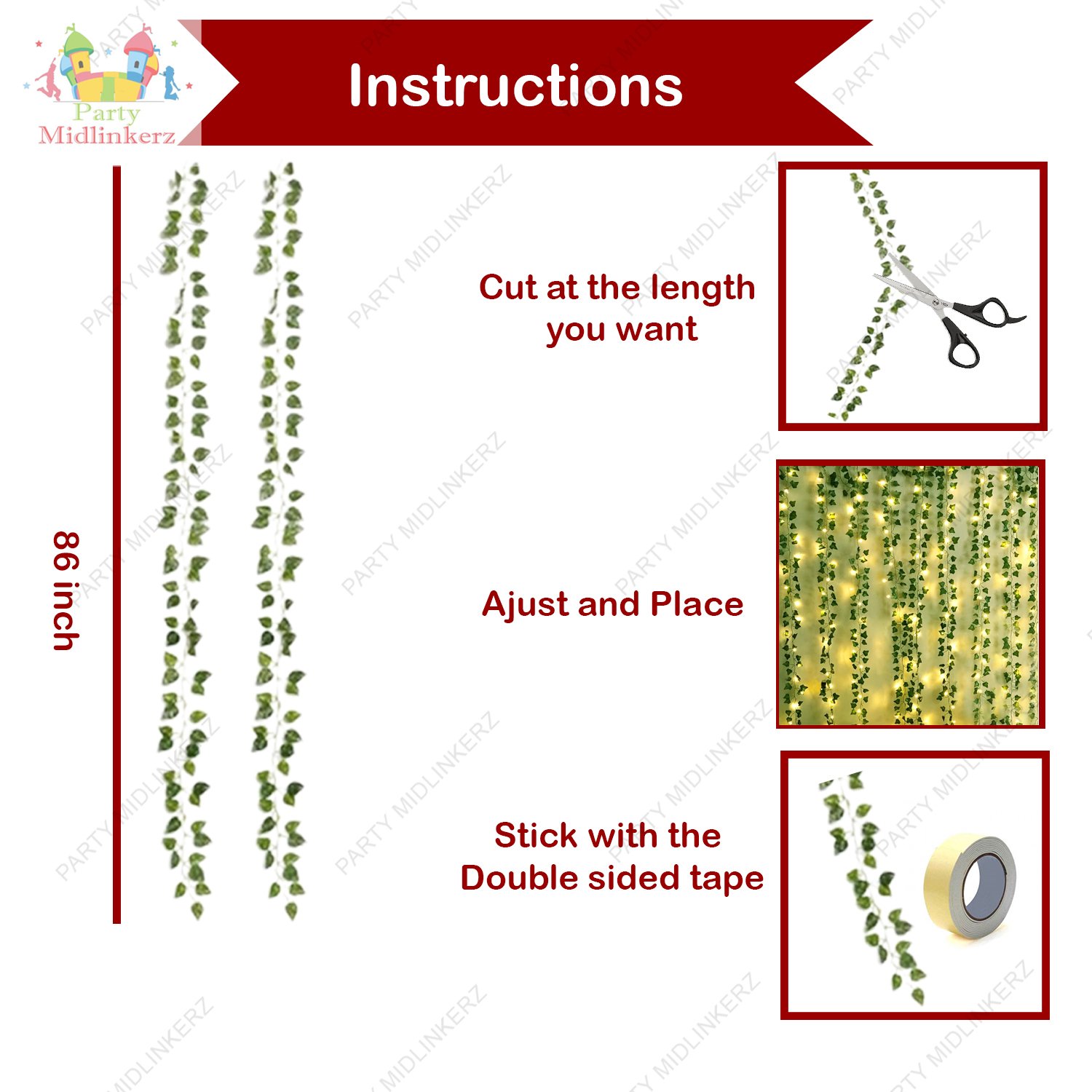 Party Midlinkerz

Instructions

86 inch

Cut at the length you want

Ajust and Place

Stick with the Double sided tape

PARTY MIDLINKERZ