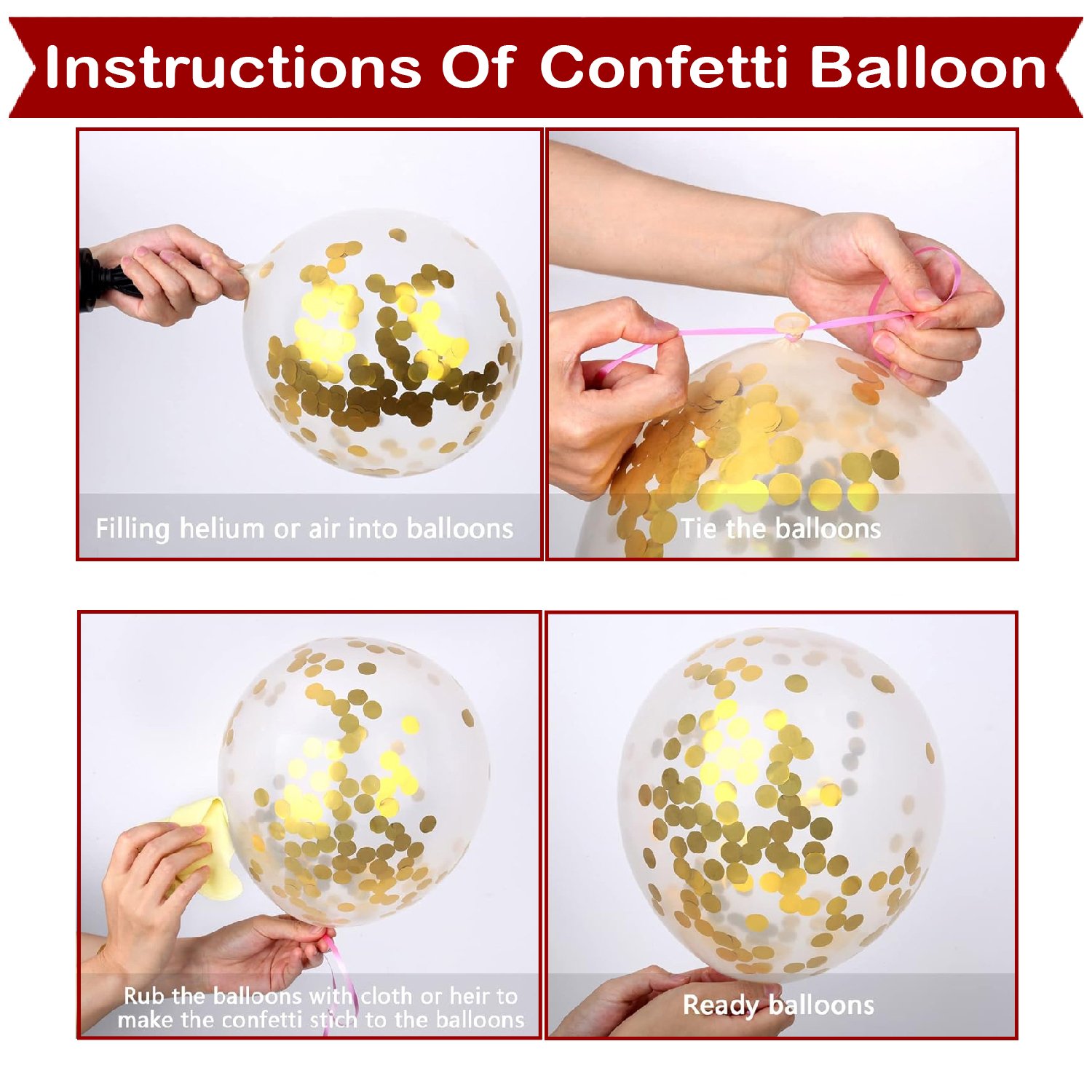 Instructions Of Confetti Balloon

Filling helium or air into balloons

Tie the balloons

Rub the balloons with cloth or heir to make the confetti stich to the balloons

Ready balloons