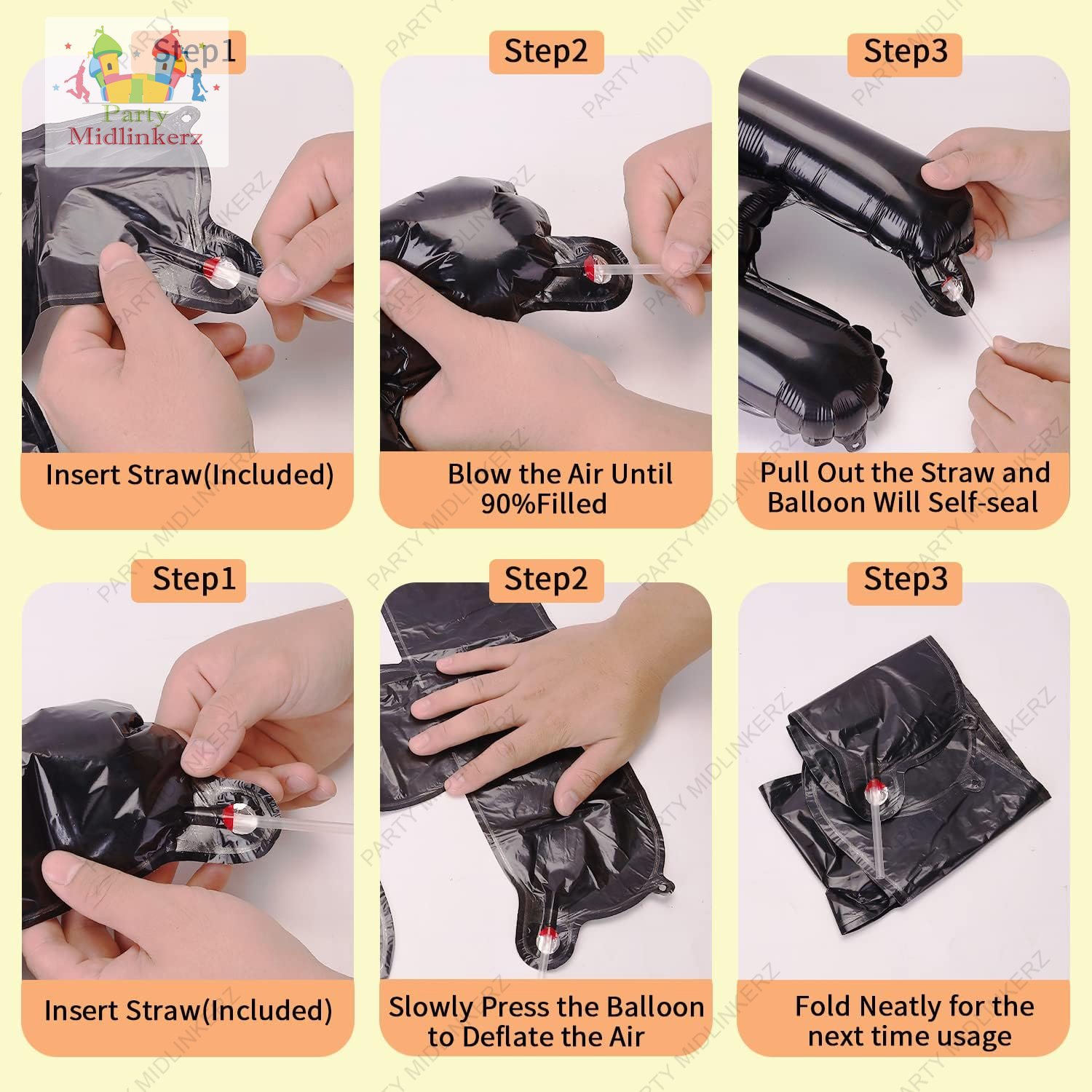 Party Midlinkerz

Step1

Insert Straw(Included)

Step2

Blow the Air Until 90%Filled

Step3

Pull Out the Straw and Balloon Will Self-seal

Step1

Insert Straw(Included)

Step2

Slowly Press the Balloon to Deflate the Air

Step3

Fold Neatly for the next time usage

PARTY MIDLINKERZ