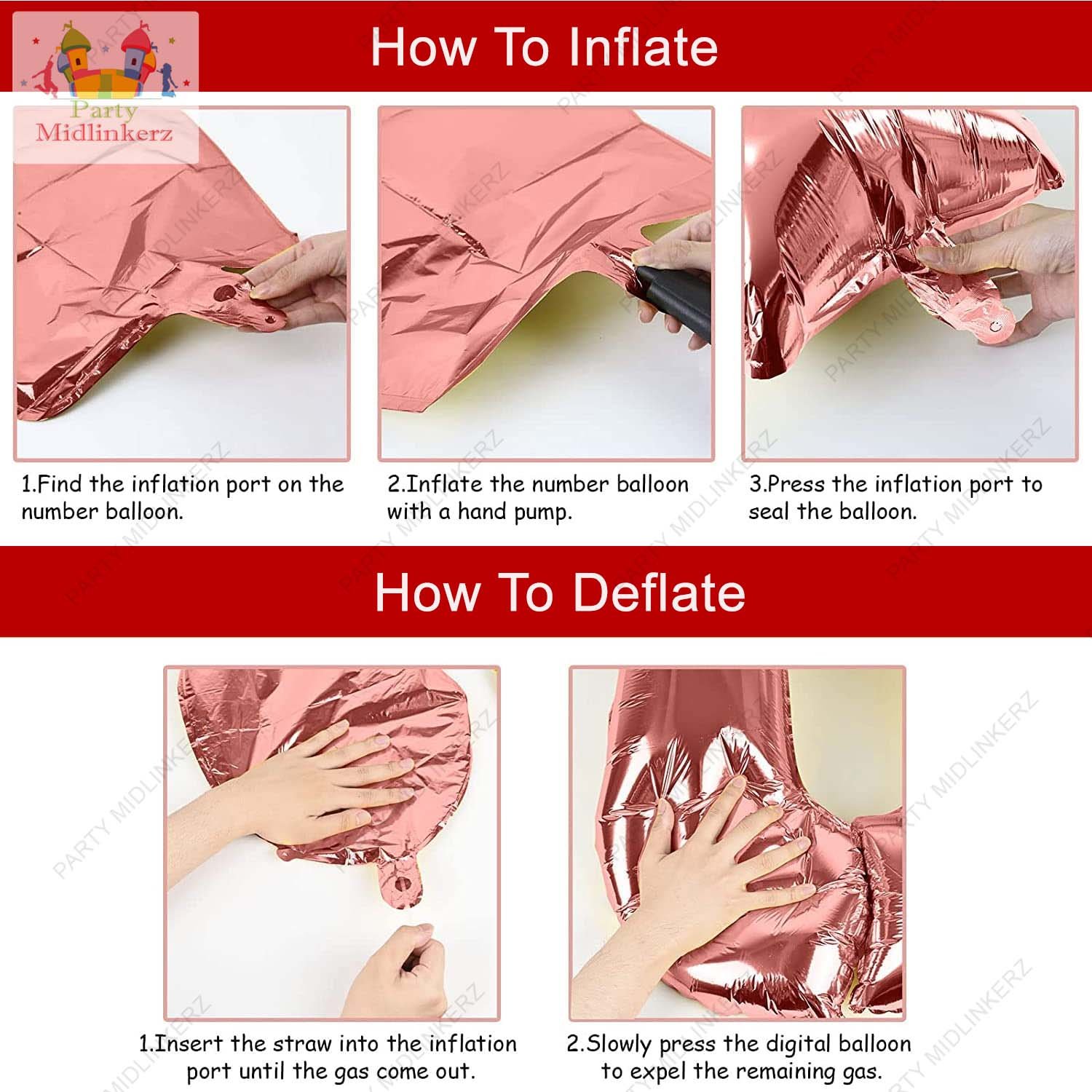 Party Midlinkerz

How To Inflate

1.Find the inflation port on the number balloon.

2.Inflate the number balloon with a hand pump.

3.Press the inflation port to seal the balloon.

How To Deflate

1.Insert the straw into the inflation port until the gas come out.

2.Slowly press the digital balloon to expel the remaining gas.

PARTY MIDLINKERZ