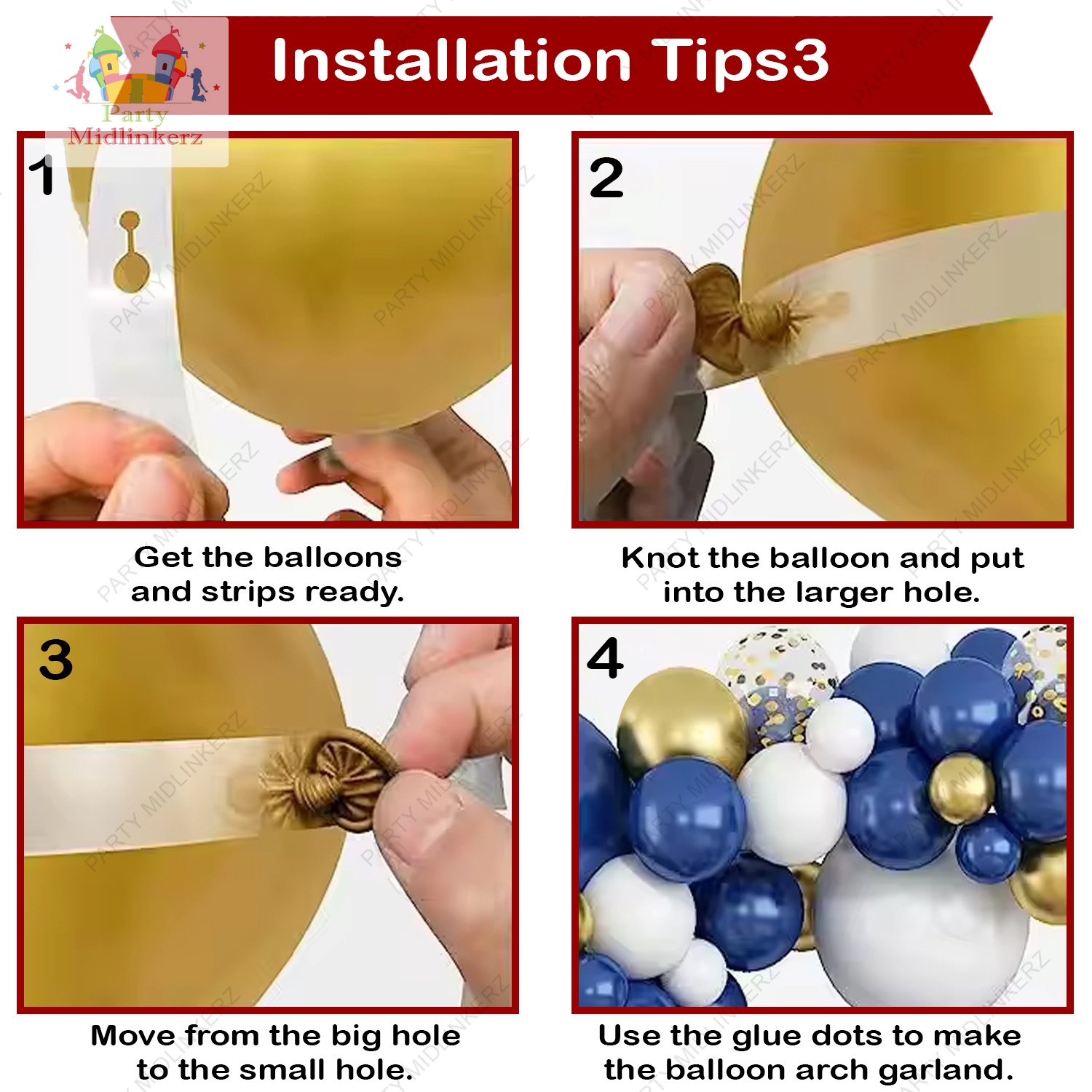 Party Midlinkerz

Installation Tips3

1

Get the balloons and strips ready.

2

Knot the balloon and put into the larger hole.

3

Move from the big hole to the small hole.

4

Use the glue dots to make the balloon arch garland.

PARTY MIDLINKERZ